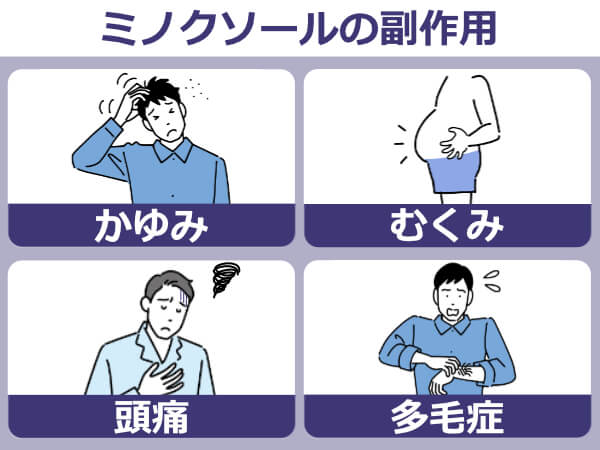 ミノクソールの副作用

かゆみ

むくみ

頭痛

多毛症